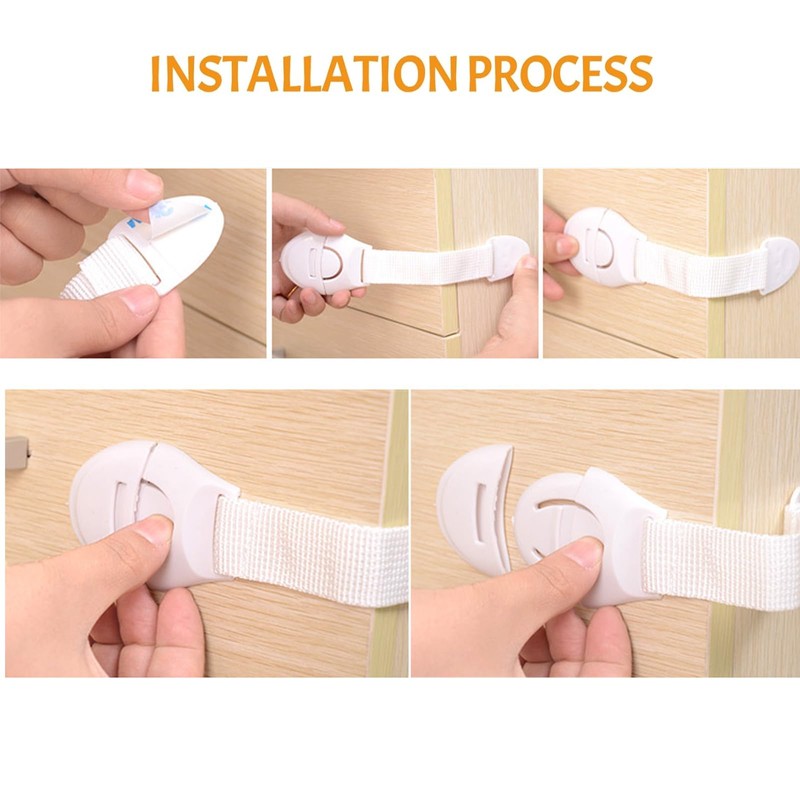 INSTALLATION PROCESS