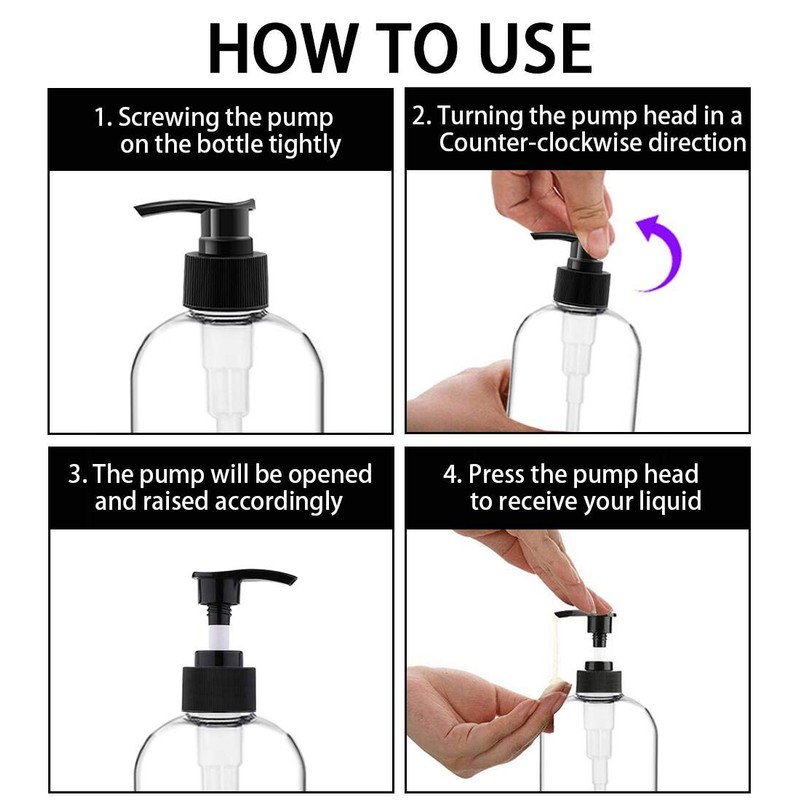 HOW TO USE

1. Screwing the pump on the bottle tightly

2. Turning the pump head in a Counter-clockwise direction

3. The pump will be opened and raised accordingly

4. Press the pump head to receive your liquid