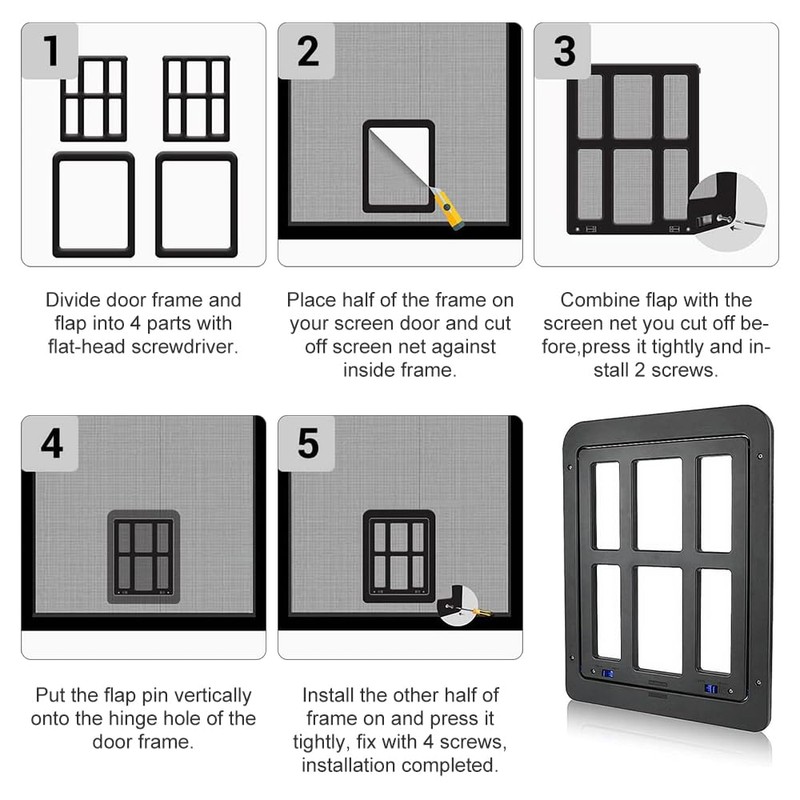 1

Divide door frame and flap into 4 parts with flat-head screwdriver.

2

Place half of the frame on your screen door and cut off screen net against inside frame.

3

Combine flap with the screen net you cut off before,press it tightly and install 2 screws.

4

Put the flap pin vertically onto the hinge hole of the door frame.

5

Install the other half of frame on and press it tightly, fix with 4 screws, installation completed.