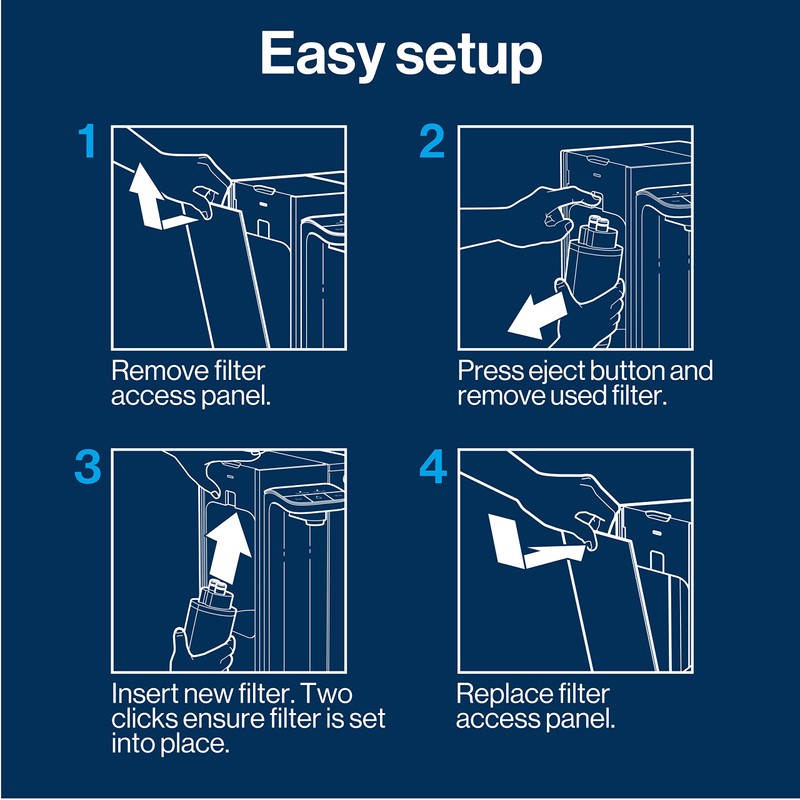 Easy setup

1

Remove filter access panel.

2

Press eject button and remove used filter.

3

Insert new filter. Two clicks ensure filter is set into place.

4

Replace filter access panel.