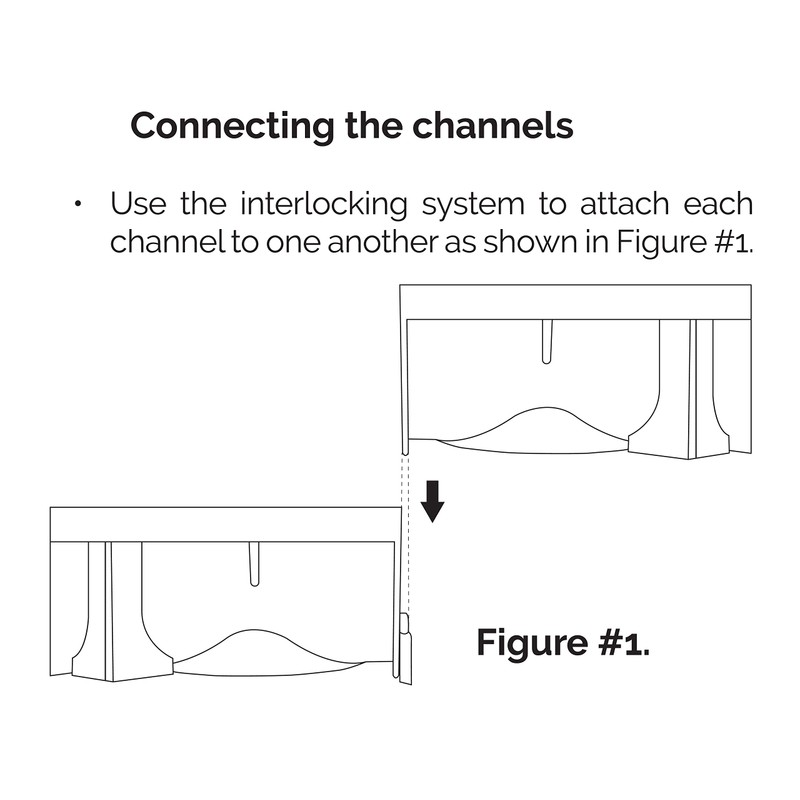 Connecting the channels

• Use the interlocking system to attach each channel to one another as shown in Figure #1.

Figure #1.