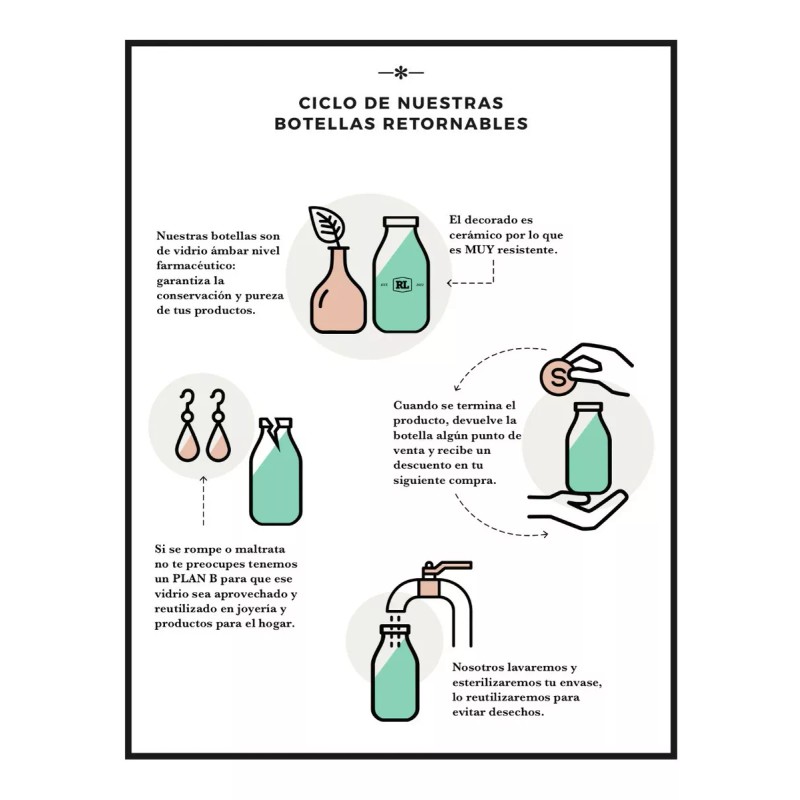 CICLO DE NUESTRAS BOTELLAS RETORNABLES

Nuestras botellas son de vidrio ámbar nivel farmacéutico: garantiza la conservación y pureza de tus productos.

RL

El decorado es cerámico por lo que es MUY resistente.

S

Cuando se termina el producto, devuelve la botella algún punto de venta y recibe un descuento en tu siguiente compra.

Si se rompe o maltrata no te preocupes tenemos un PLAN B para que ese vidrio sea aprovechado y reutilizado en joyería y productos para el hogar.

Nosotros lavaremos y esterilizaremos tu envase, lo reutilizaremos para evitar desechos.