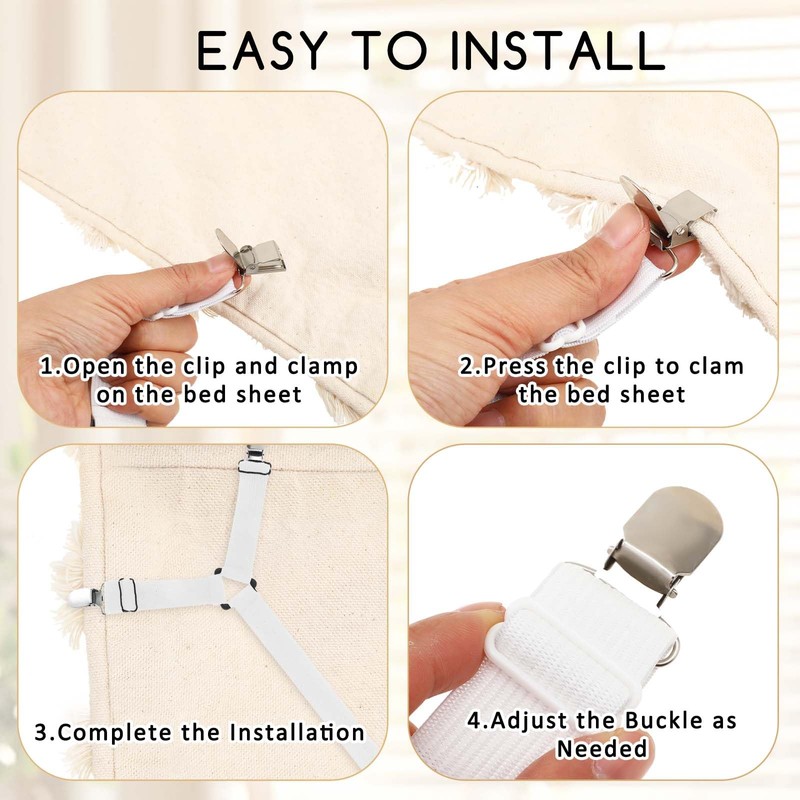 EASY TO INSTALL

1.Open the clip and clamp on the bed sheet

2.Press the clip to clam the bed sheet

3.Complete the Installation

4.Adjust the Buckle as Needed