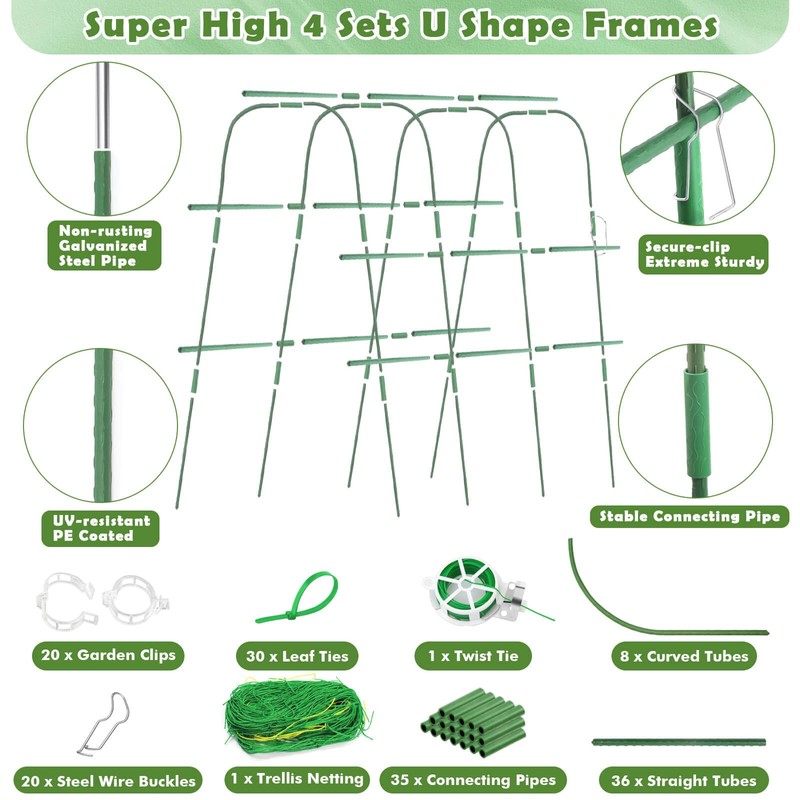 Super High 4 Sets U Shape Frames

Non-rusting Galvanized Steel Pipe

Secure-clip Extreme Sturdy

UV-resistant PE Coated

Stable Connecting Pipe

20 x Garden Clips

30 x Leaf Ties

1 x Twist Tie

8 x Curved Tubes

20 x Steel Wire Buckles

1 x Trellis Netting

35 x Connecting Pipes

36 x Straight Tubes