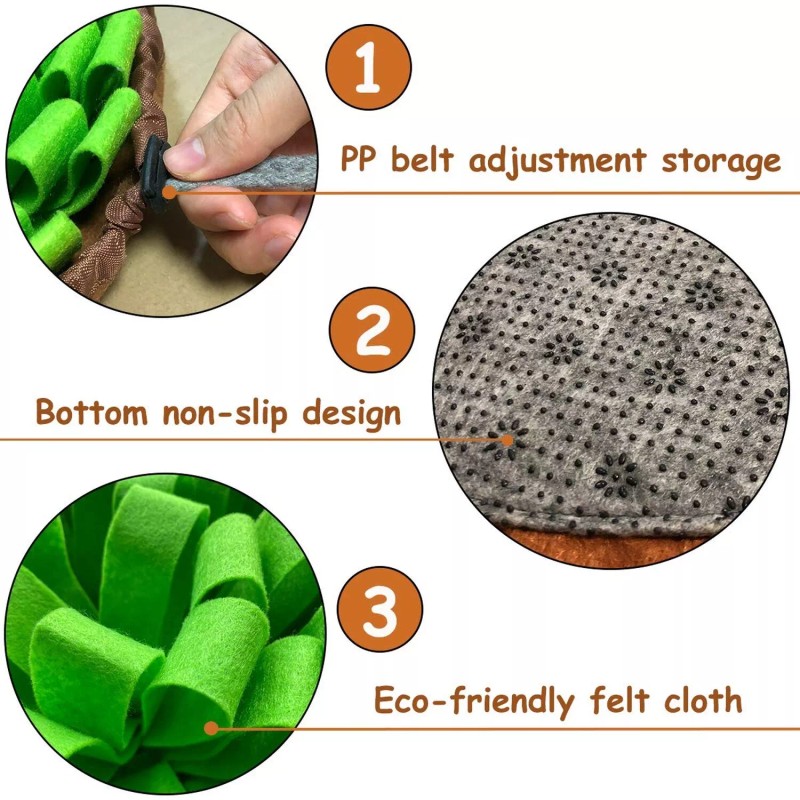 1

PP belt adjustment storage

2

Bottom non-slip design

3

Eco-friendly felt cloth