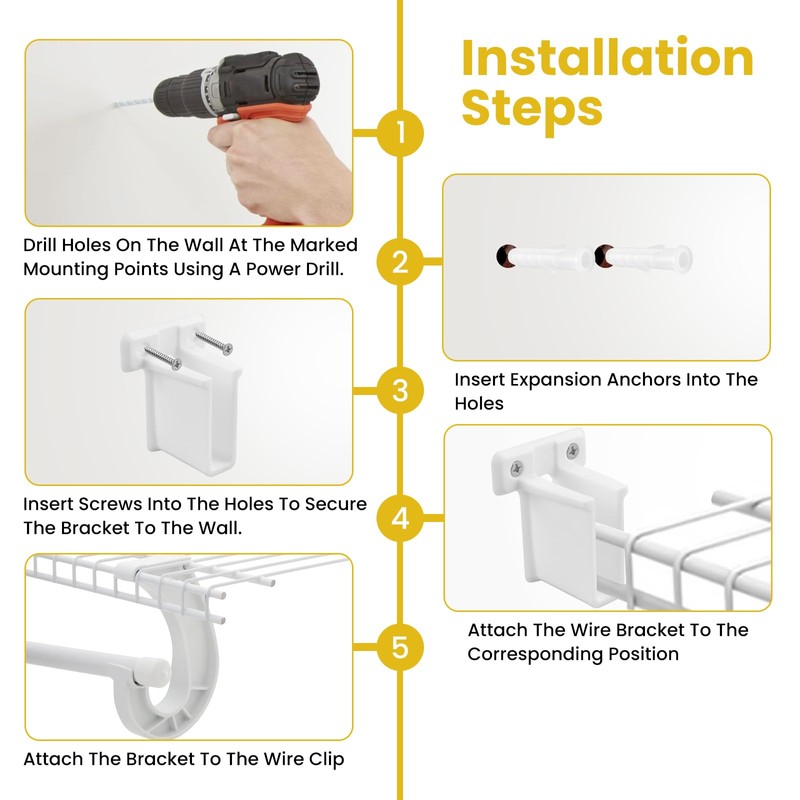 Installation Steps

1

Drill Holes On The Wall At The Marked Mounting Points Using A Power Drill.

2

Insert Expansion Anchors Into The Holes

3

Insert Screws Into The Holes To Secure The Bracket To The Wall.

4

Attach The Wire Bracket To The Corresponding Position

5

Attach The Bracket To The Wire Clip