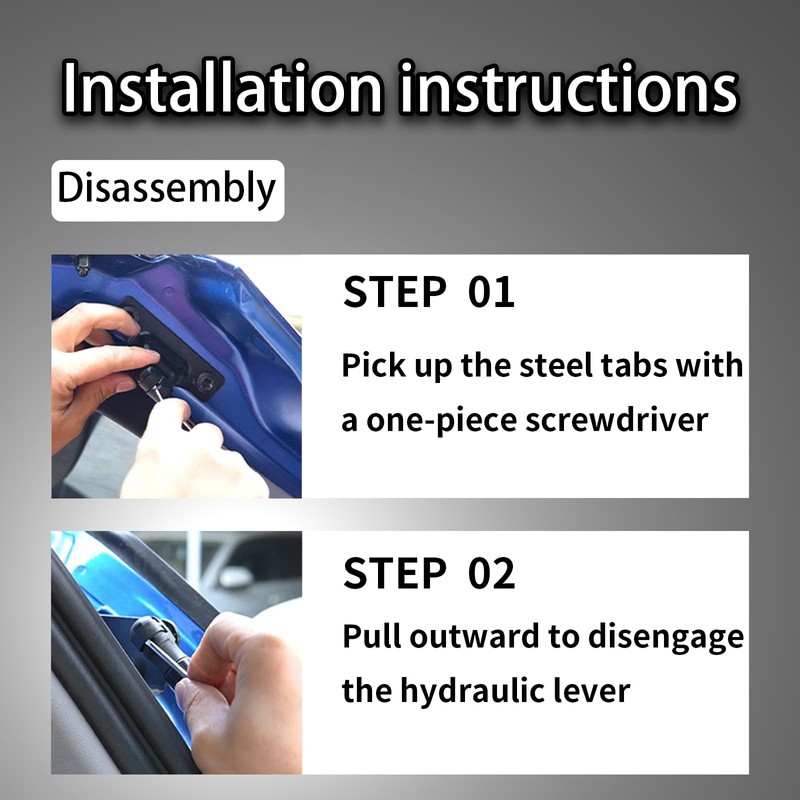 Installation instructions

Disassembly

STEP 01

Pick up the steel tabs with a one-piece screwdriver

STEP 02

Pull outward to disengage the hydraulic lever