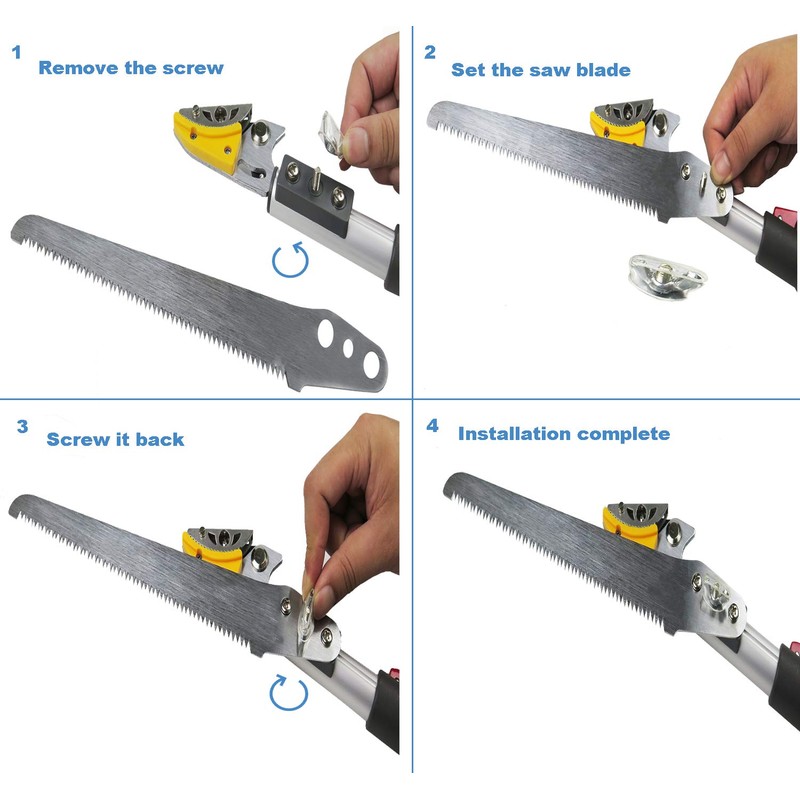 1 Remove the screw

2 Set the saw blade

3 Screw it back

4 Installation complete