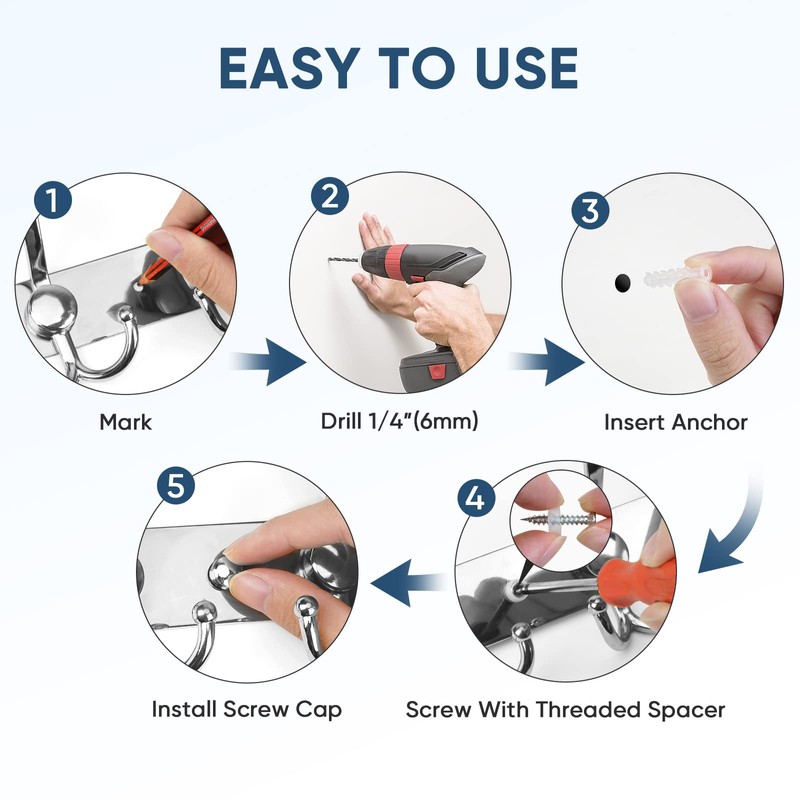 EASY TO USE

1

Mark

2

Drill 1/4"(6mm)

3

Insert Anchor

4

Screw With Threaded Spacer

5

Install Screw Cap