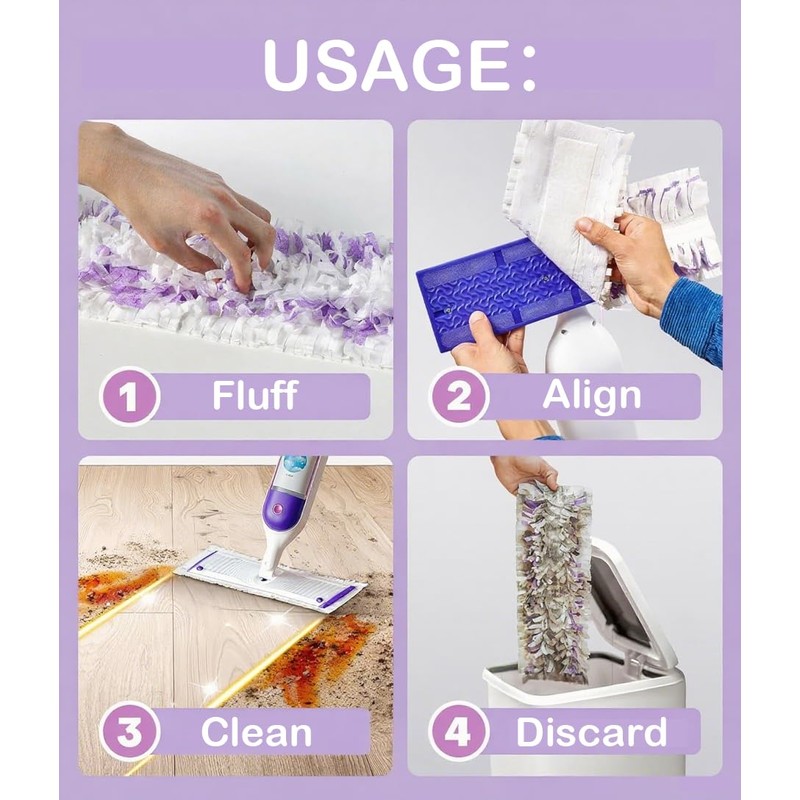 USAGE:

1 Fluff

2 Align

3 Clean

4 Discard