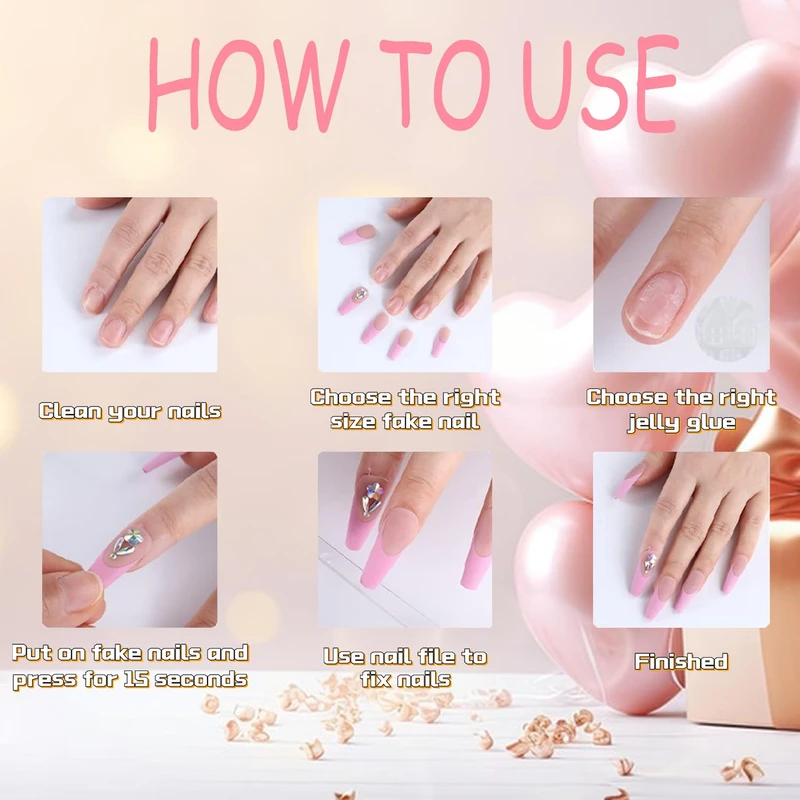 HOW TO USE

Clean your nails

Choose the right size fake nail

Choose the right jelly glue

Put on fake nails and press for 15 seconds

Use nail file to fix nails

Finished