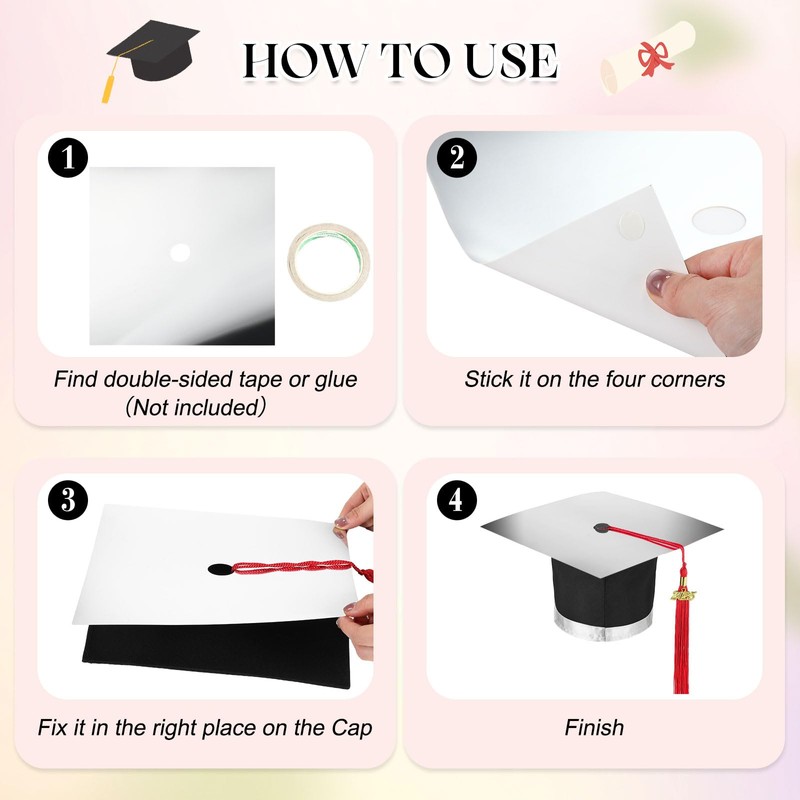 HOW TO USE

1

Find double-sided tape or glue (Not included)

2

Stick it on the four corners

3

Fix it in the right place on the Cap

4

Finish