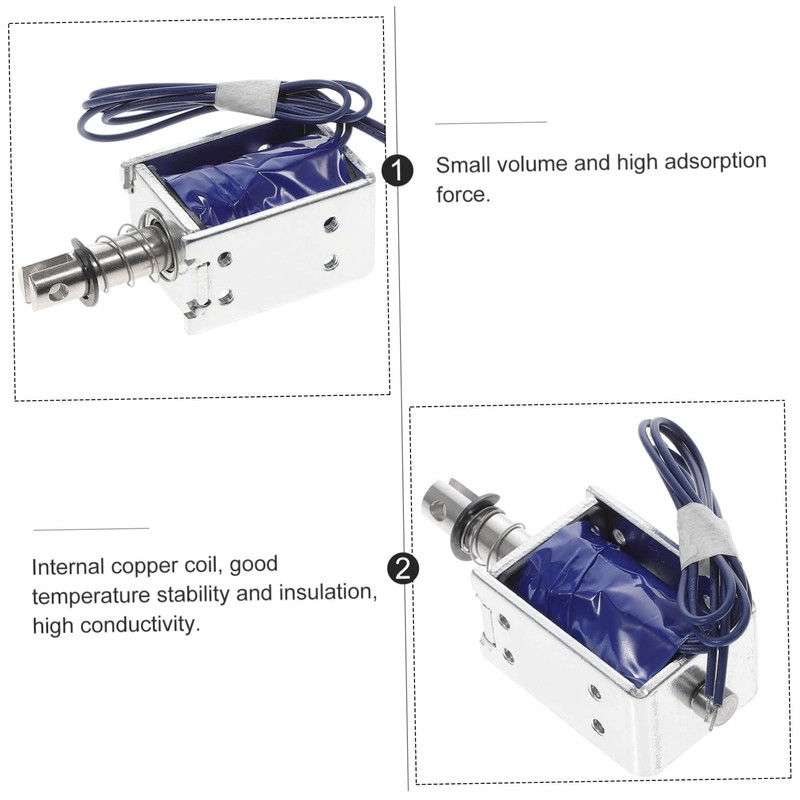 1

Small volume and high adsorption force.

2

Internal copper coil, good temperature stability and insulation, high conductivity.