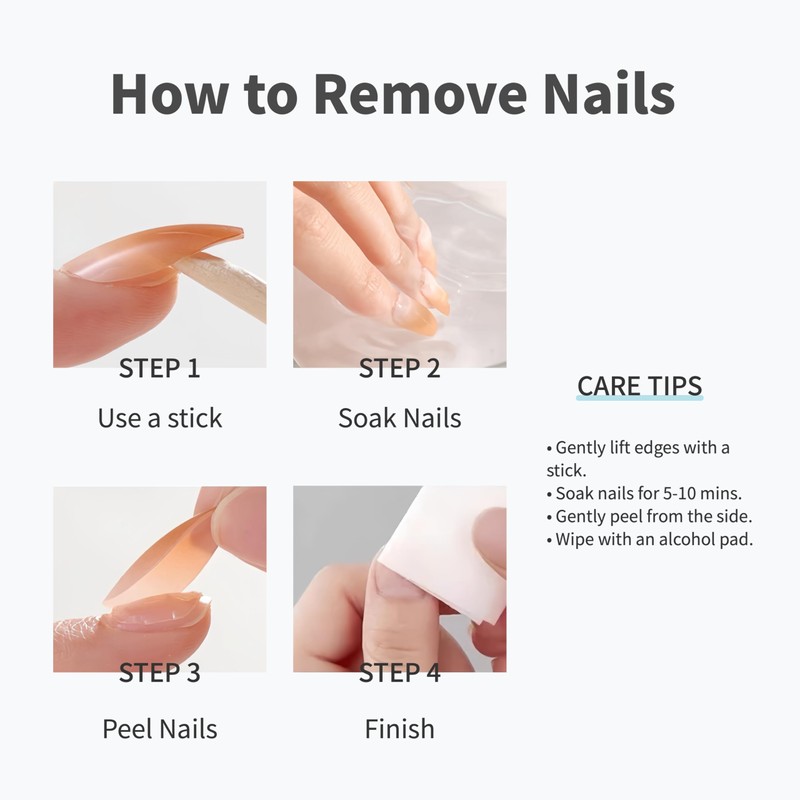 How to Remove Nails

STEP 1
Use a stick

STEP 2
Soak Nails

STEP 3
Peel Nails

STEP 4
Finish

CARE TIPS

• Gently lift edges with a stick.
• Soak nails for 5-10 mins.
• Gently peel from the side.
• Wipe with an alcohol pad.