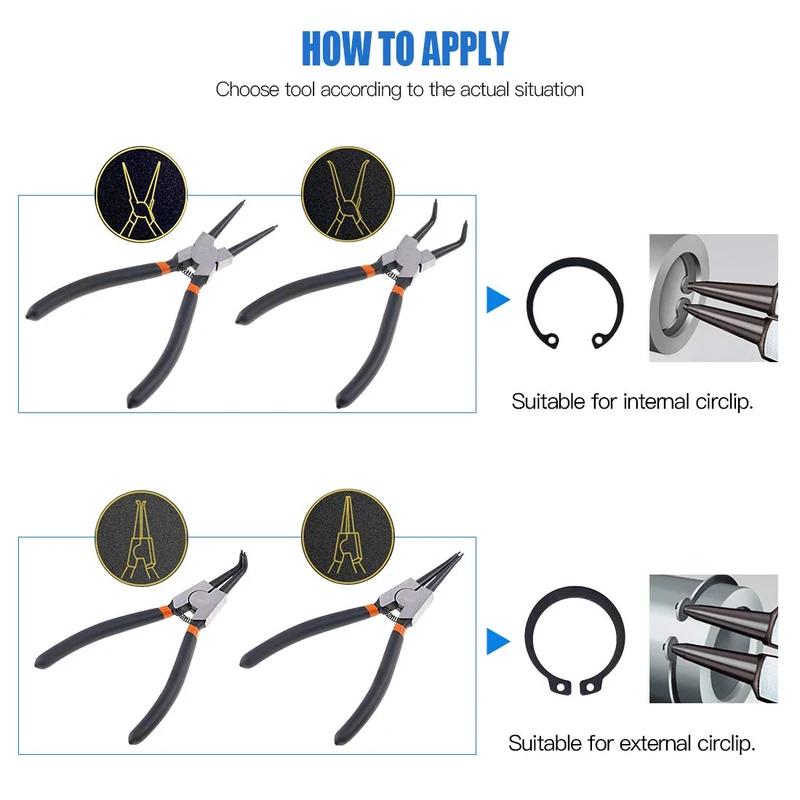 HOW TO APPLY

Choose tool according to the actual situation

Suitable for internal circlip.

Suitable for external circlip.