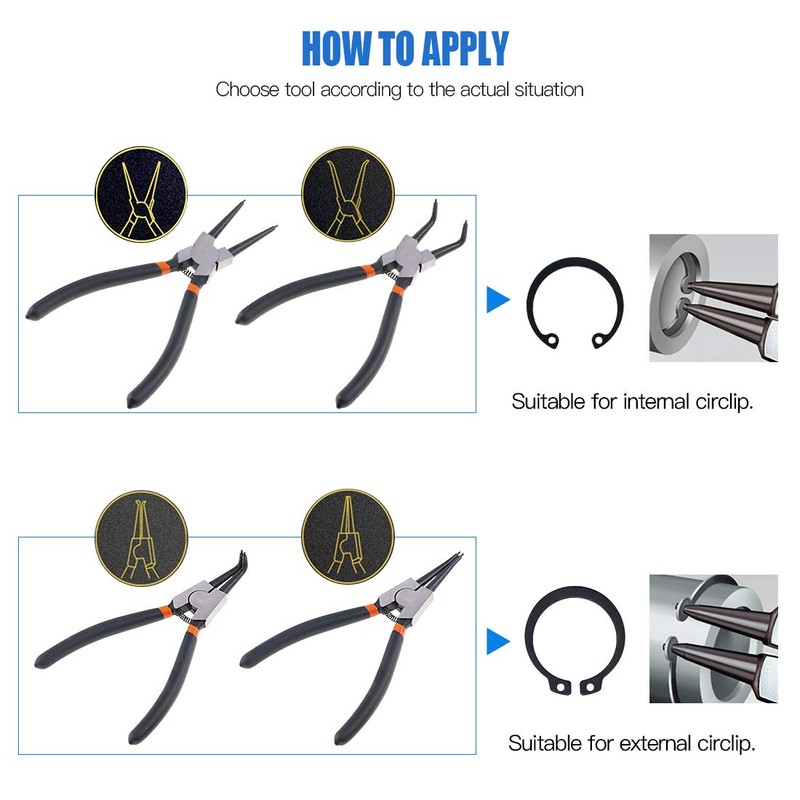 HOW TO APPLY

Choose tool according to the actual situation

Suitable for internal circlip.

Suitable for external circlip.