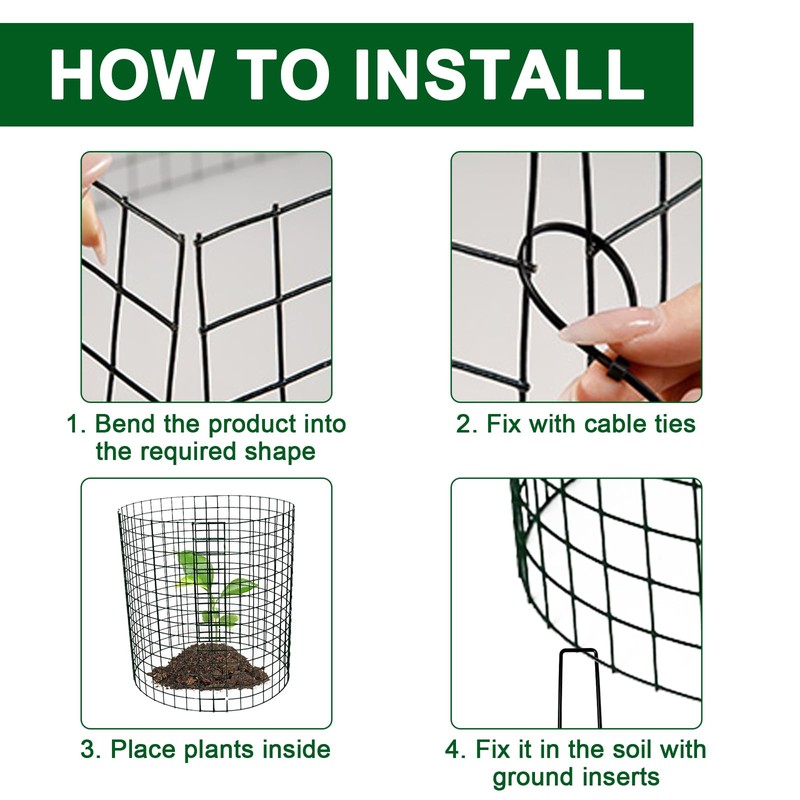 HOW TO INSTALL

1. Bend the product into the required shape

2. Fix with cable ties

3. Place plants inside

4. Fix it in the soil with ground inserts