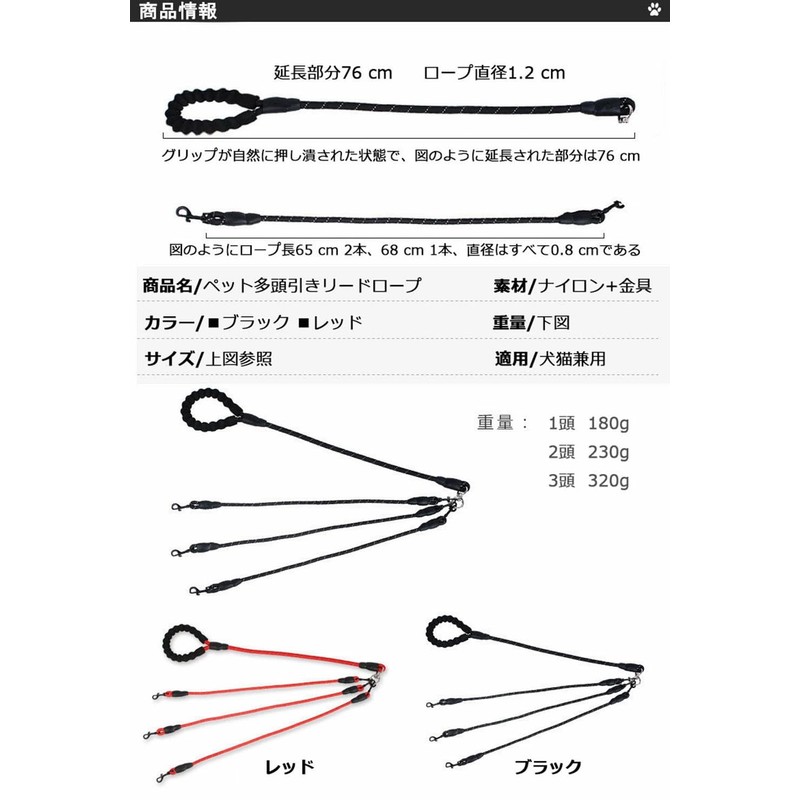 商品情報

延長部分76 cm　　ロープ直径1.2 cm

グリップが自然に押し潰された状態で、図のように延長された部分は76 cm

図のようにロープ長65 cm 2本、68 cm 1本、直径はすべて0.8 cmである

| 商品名/ペット多頭引きリードロープ | 素材/ナイロン+金具 |
|---|---|
| カラー/■ブラック ■レッド | 重量/下図 |
| サイズ/上図参照 | 適用/犬猫兼用 |

重量：　1頭　180g
2頭　230g
3頭　320g

レッド

ブラック