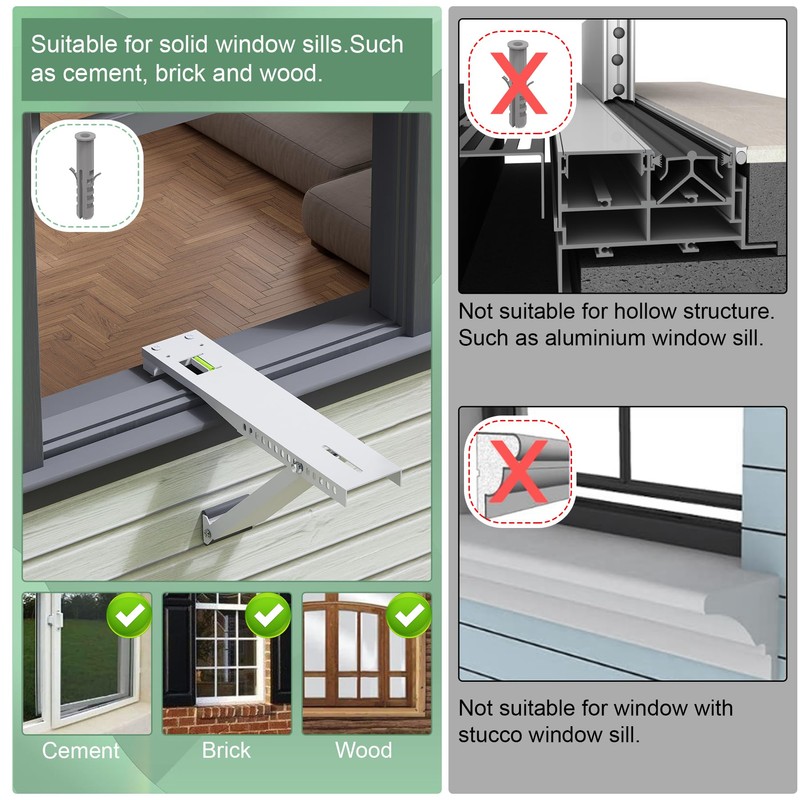 Suitable for solid window sills.Such as cement, brick and wood.

Cement

Brick

Wood

Not suitable for hollow structure. Such as aluminium window sill.

Not suitable for window with stucco window sill.