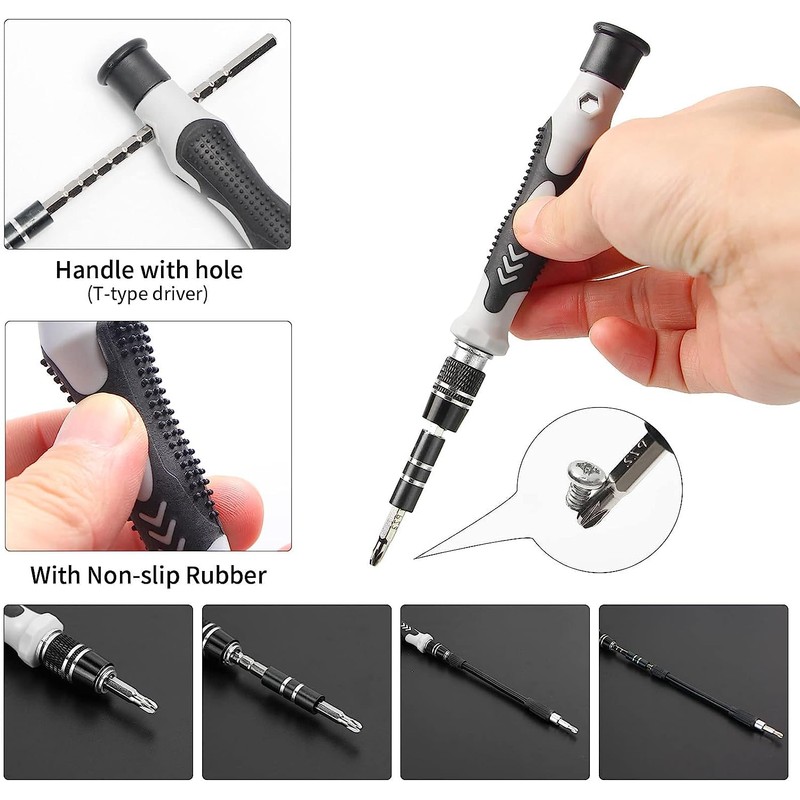 Handle with hole
(T-type driver)

With Non-slip Rubber