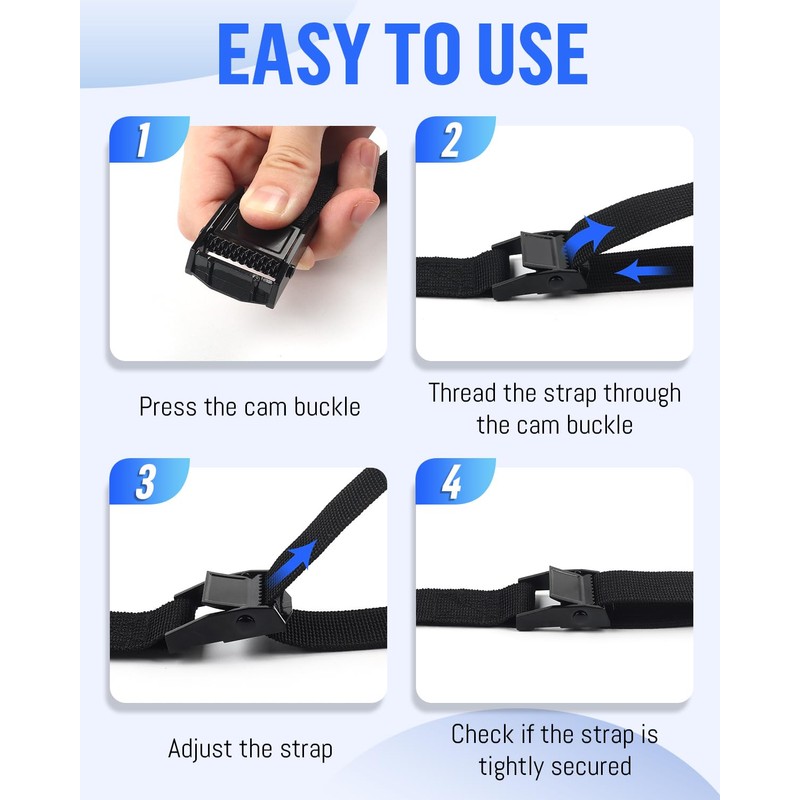 EASY TO USE

1

Press the cam buckle

2

Thread the strap through the cam buckle

3

Adjust the strap

4

Check if the strap is tightly secured