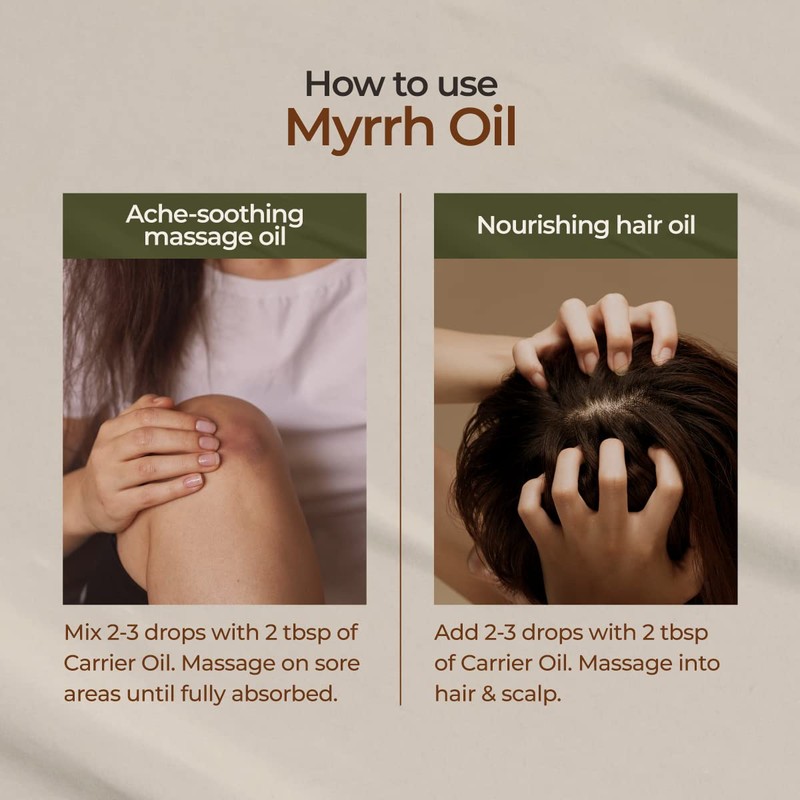 How to use
Myrrh Oil

Ache-soothing massage oil

Mix 2-3 drops with 2 tbsp of Carrier Oil. Massage on sore areas until fully absorbed.

Nourishing hair oil

Add 2-3 drops with 2 tbsp of Carrier Oil. Massage into hair & scalp.