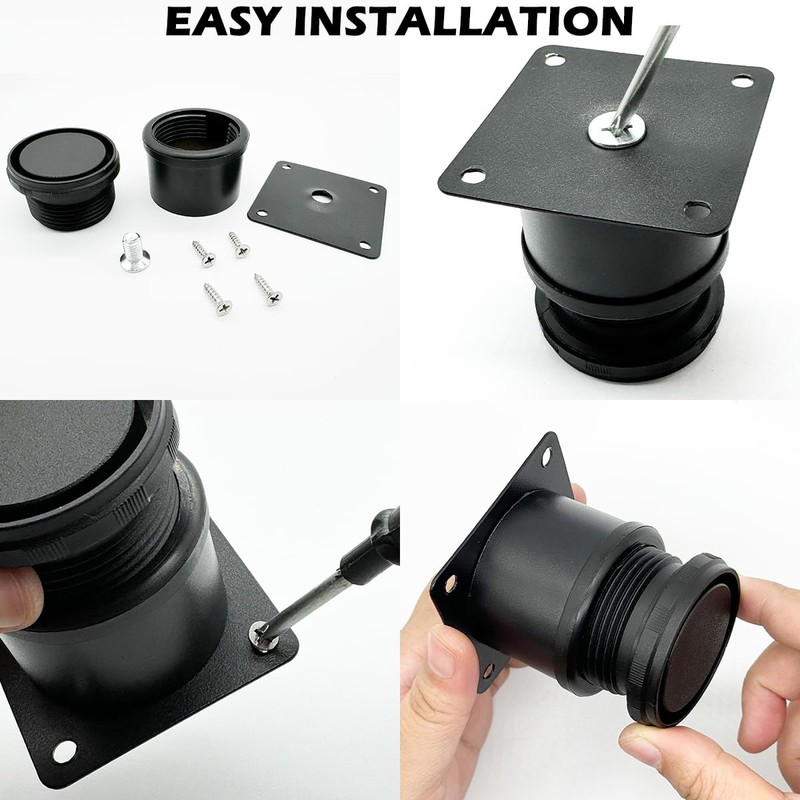 EASY INSTALLATION