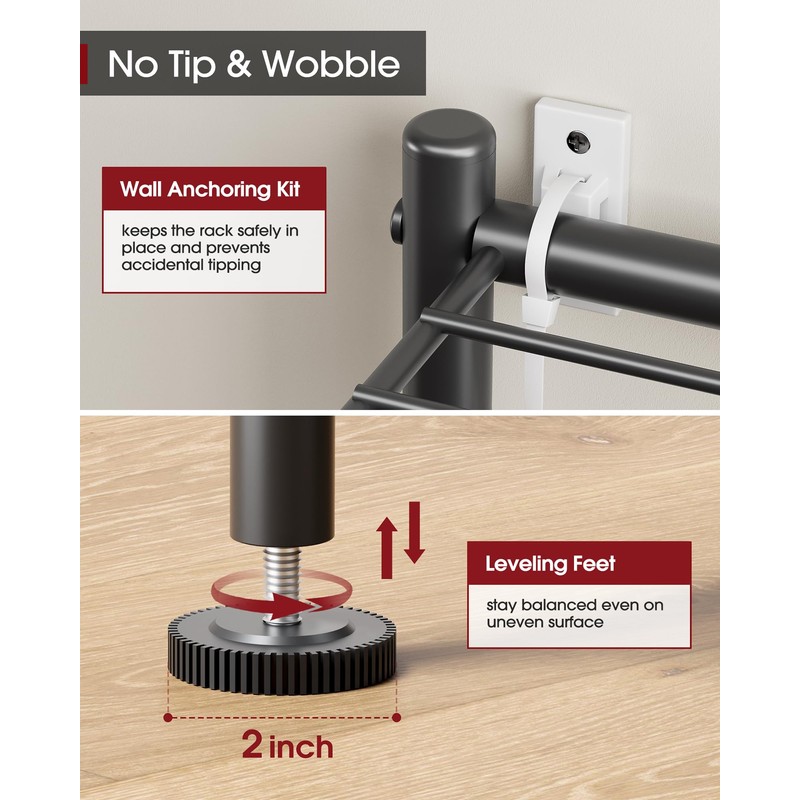 No Tip & Wobble

Wall Anchoring Kit

keeps the rack safely in place and prevents accidental tipping

Leveling Feet

stay balanced even on uneven surface

2 inch