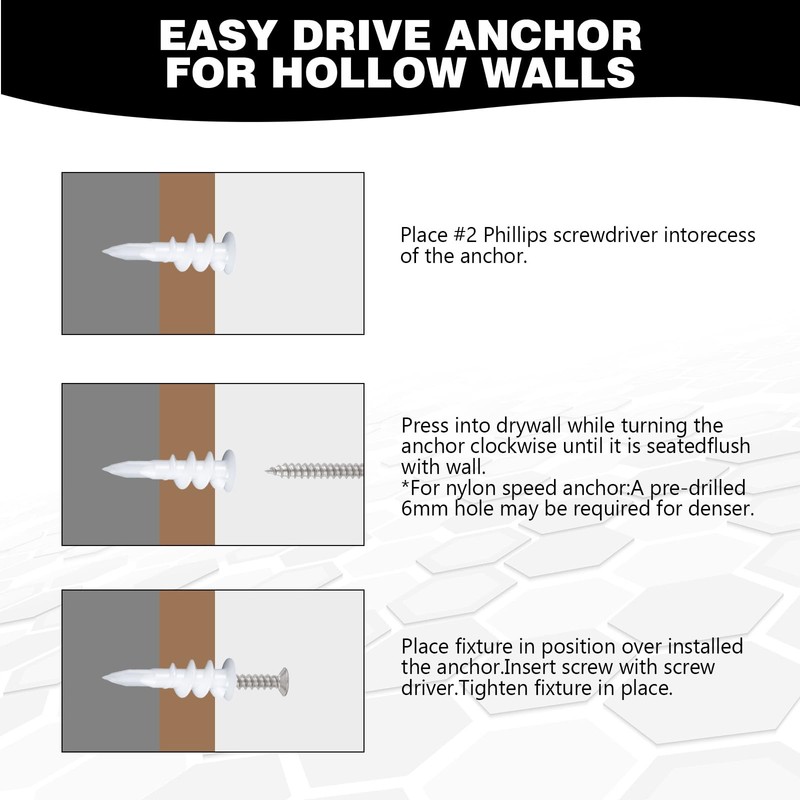 EASY DRIVE ANCHOR FOR HOLLOW WALLS

Place #2 Phillips screwdriver intorecess of the anchor.

Press into drywall while turning the anchor clockwise until it is seatedflush with wall.
*For nylon speed anchor:A pre-drilled 6mm hole may be required for denser.

Place fixture in position over installed the anchor.Insert screw with screw driver.Tighten fixture in place.