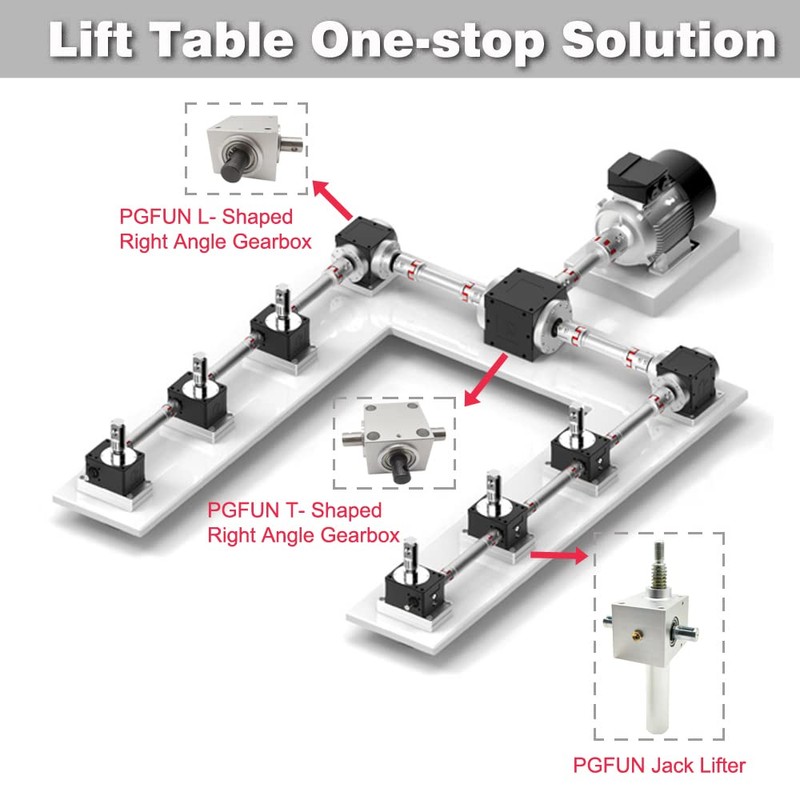 Lift Table One-stop Solution

PGFUN L- Shaped Right Angle Gearbox

PGFUN T- Shaped Right Angle Gearbox

PGFUN Jack Lifter