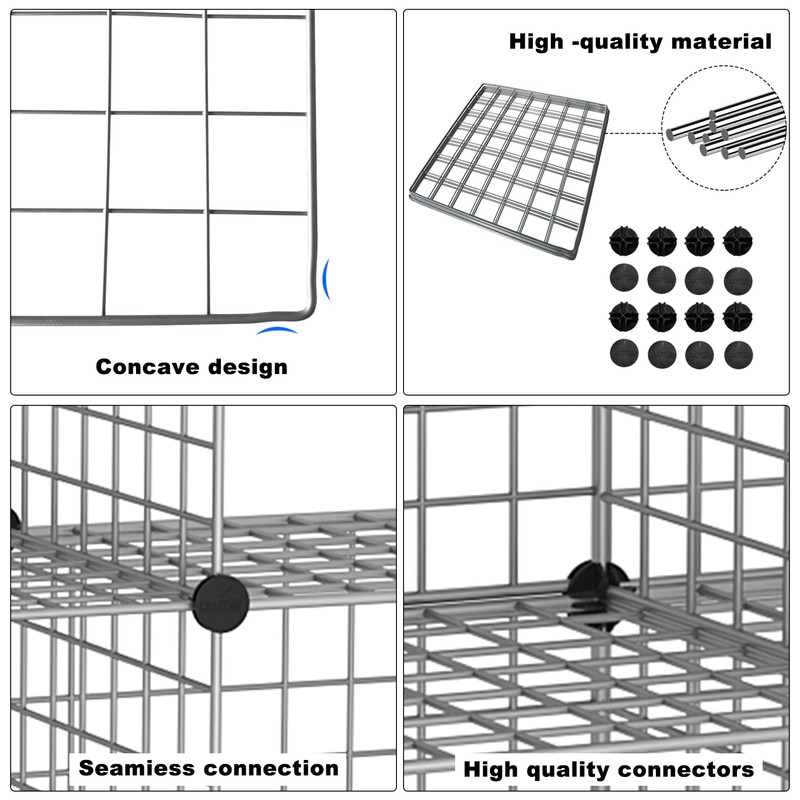 Concave design

High -quality material

Seamiess connection

High quality connectors