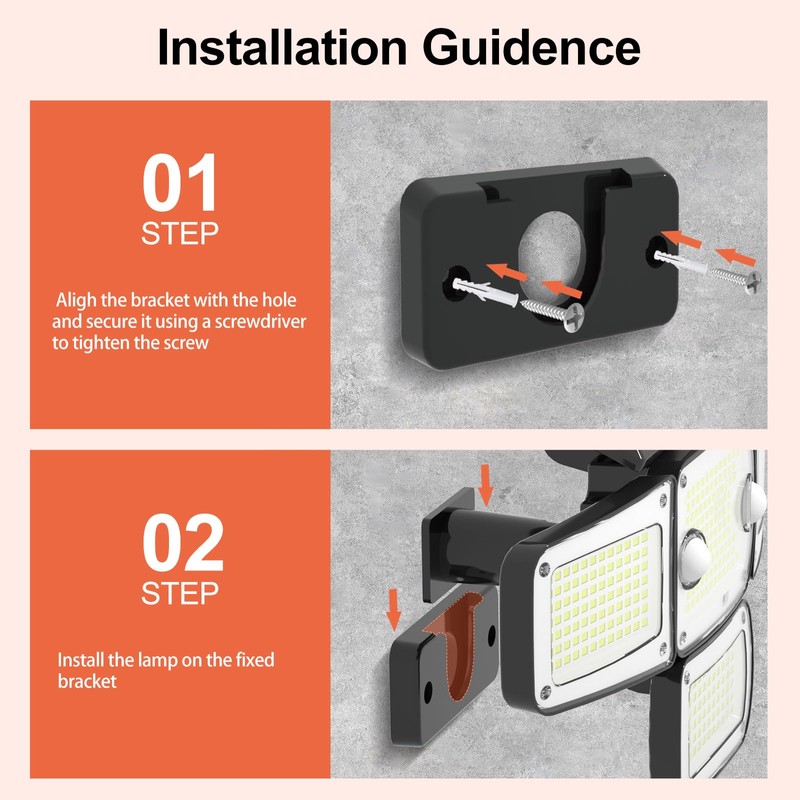 Installation Guidence

01
STEP

Aligh the bracket with the hole and secure it using a screwdriver to tighten the screw

02
STEP

Install the lamp on the fixed bracket