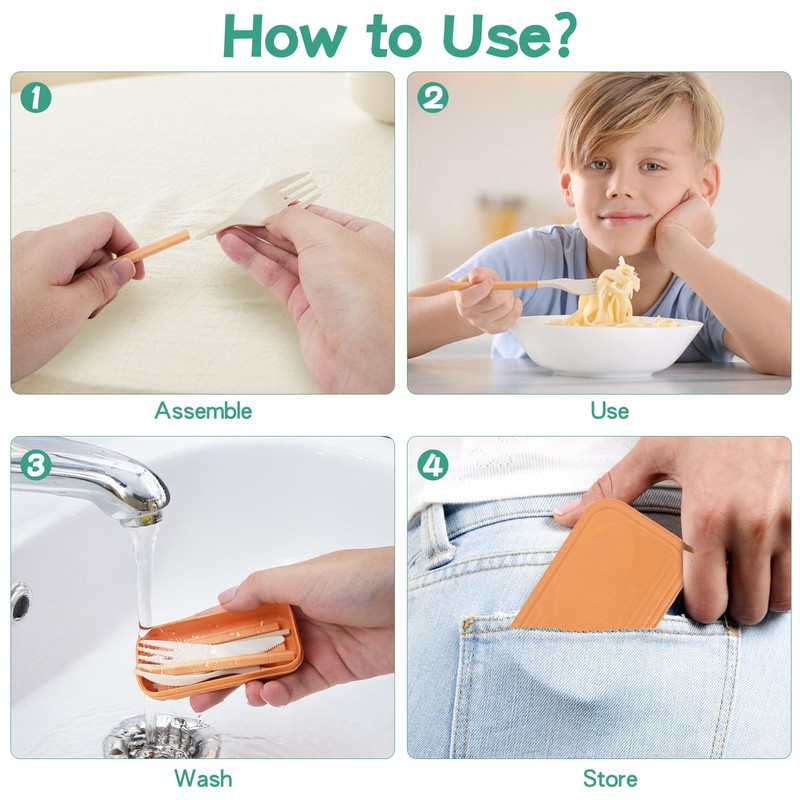 How to Use?

1

Assemble

2

Use

3

Wash

4

Store