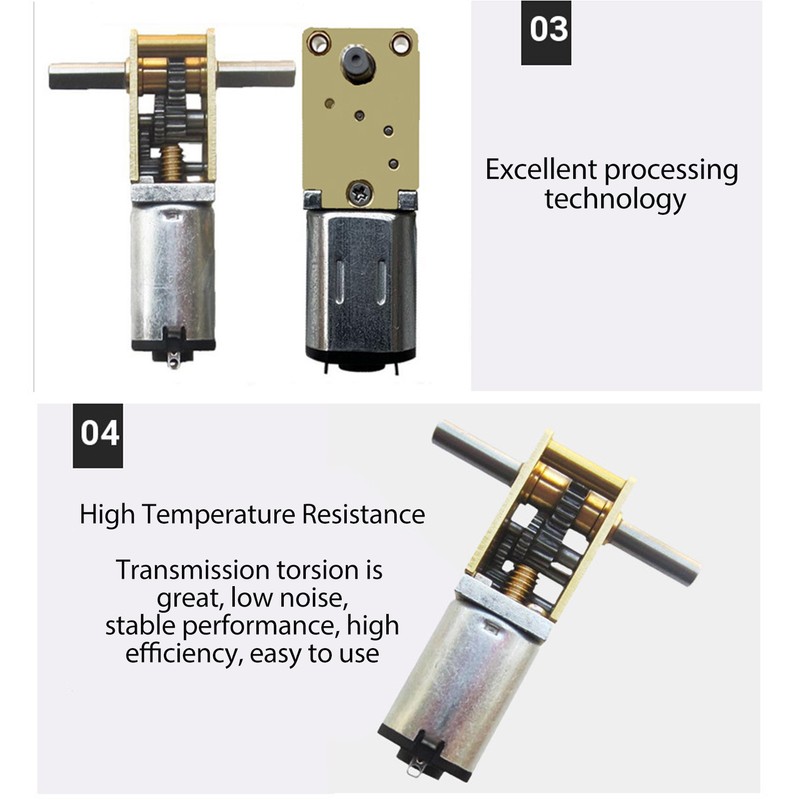 03

Excellent processing technology

04

High Temperature Resistance

Transmission torsion is great, low noise, stable performance, high efficiency, easy to use