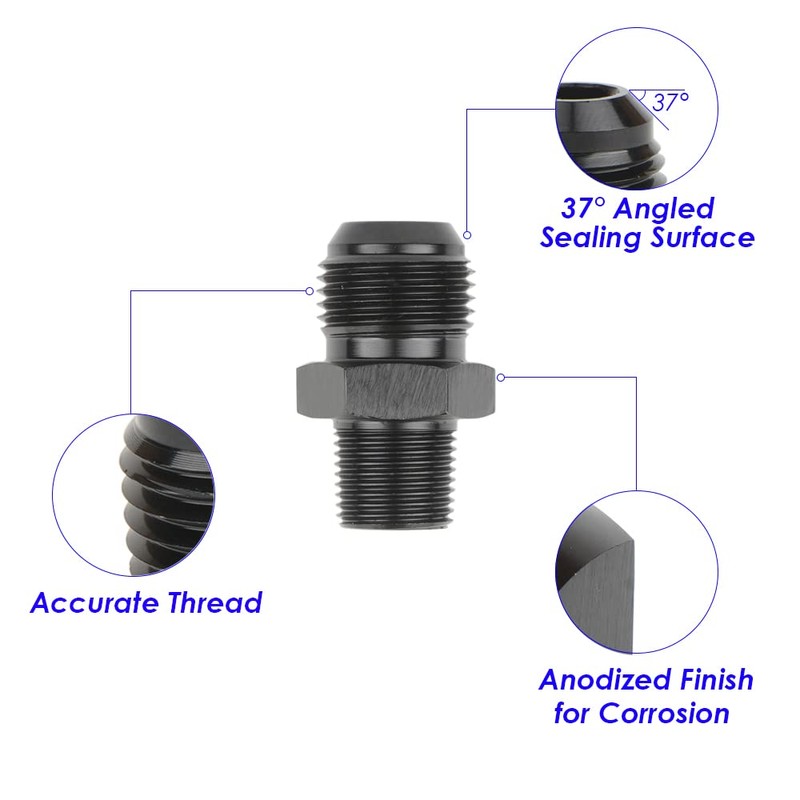 37°

37° Angled Sealing Surface

Accurate Thread

Anodized Finish for Corrosion