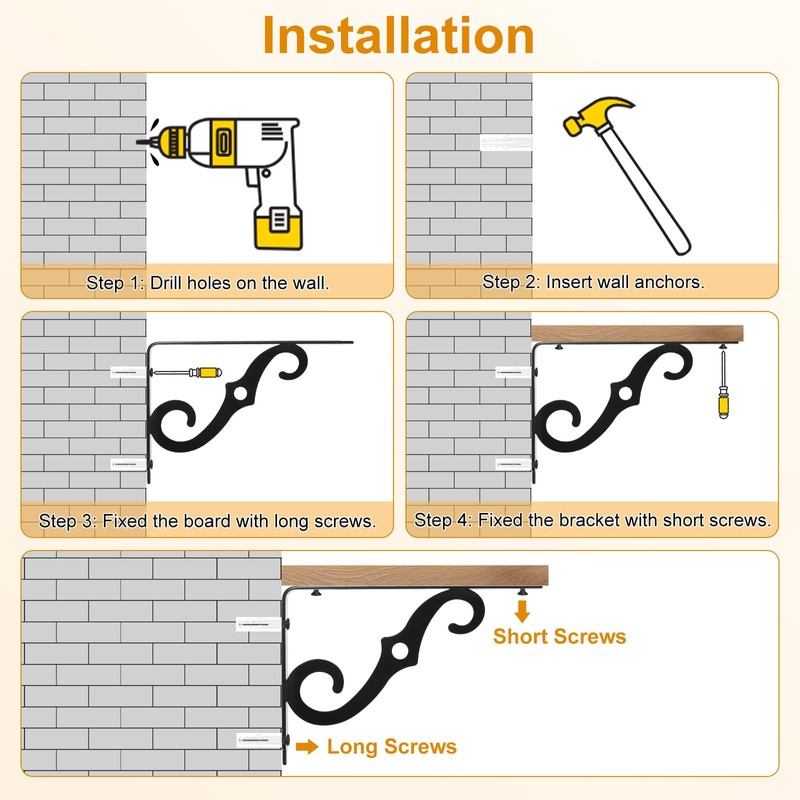 Installation

Step 1: Drill holes on the wall.

Step 2: Insert wall anchors.

Step 3: Fixed the board with long screws.

Step 4: Fixed the bracket with short screws.

Short Screws

Long Screws