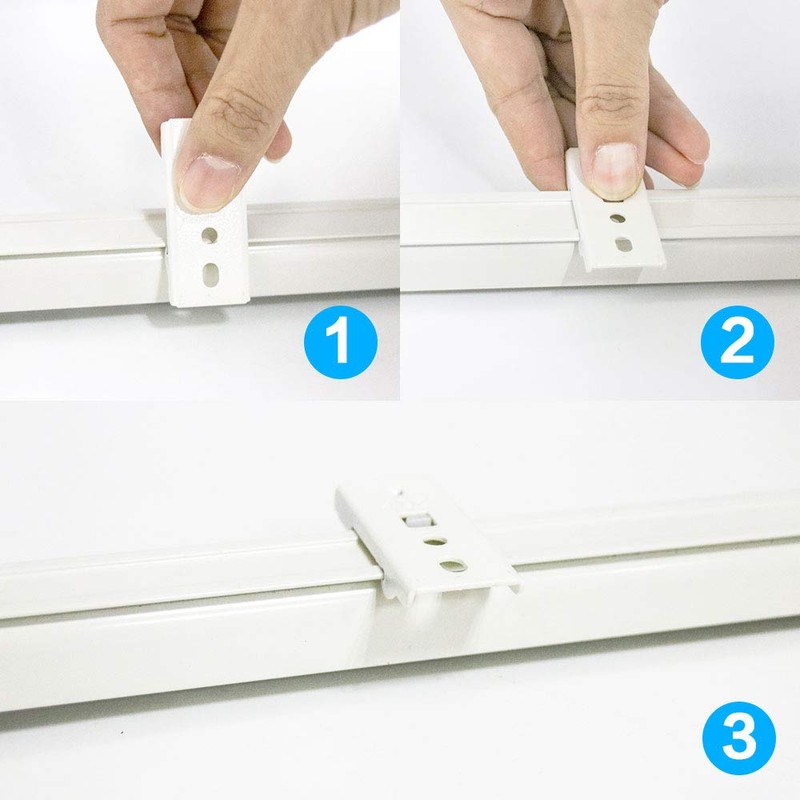 1

2

3