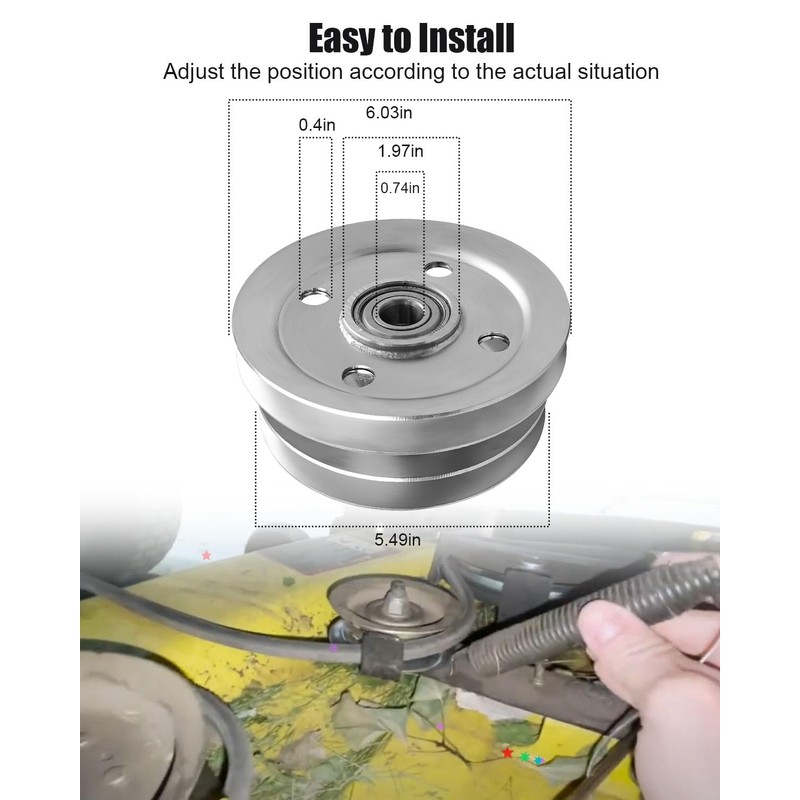 Easy to Install
Adjust the position according to the actual situation

6.03in
0.4in
1.97in
0.74in
5.49in