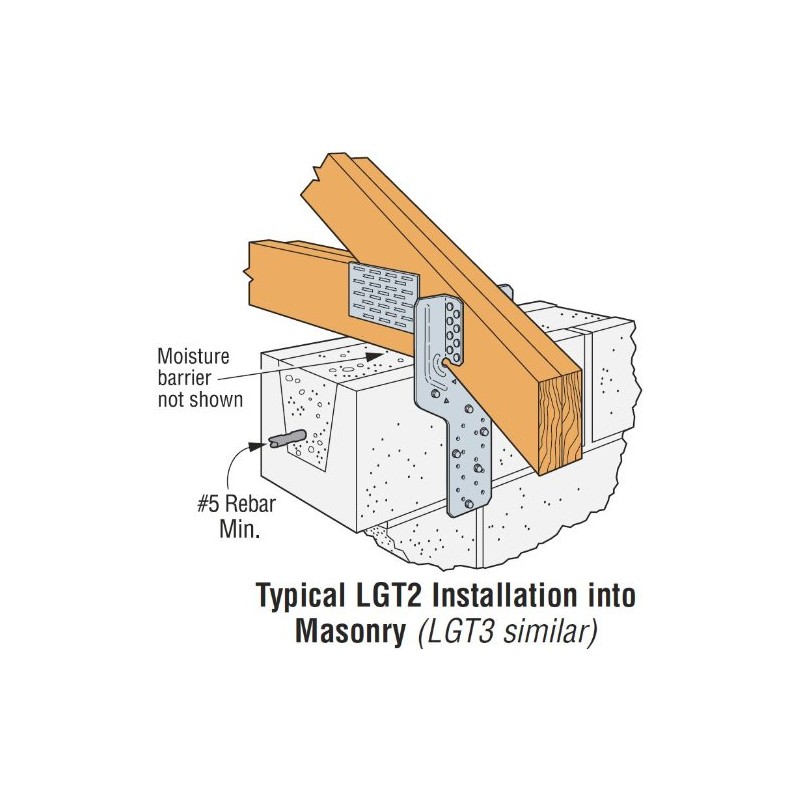 Moisture barrier not shown

#5 Rebar Min.

Typical LGT2 Installation into Masonry (LGT3 similar)