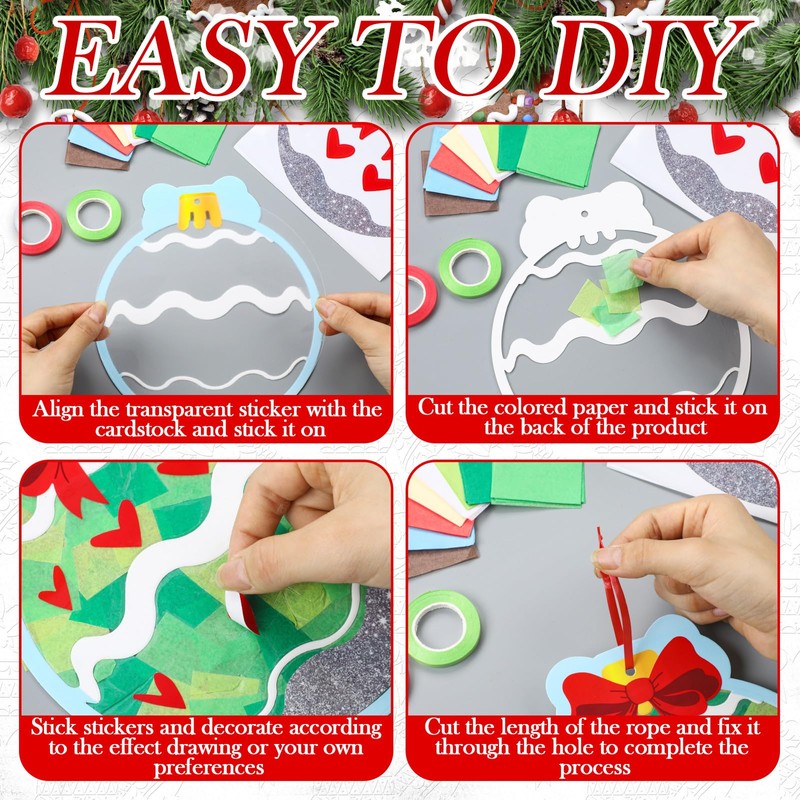 EASY TO DIY

Align the transparent sticker with the cardstock and stick it on

Cut the colored paper and stick it on the back of the product

Stick stickers and decorate according to the effect drawing or your own preferences

Cut the length of the rope and fix it through the hole to complete the process