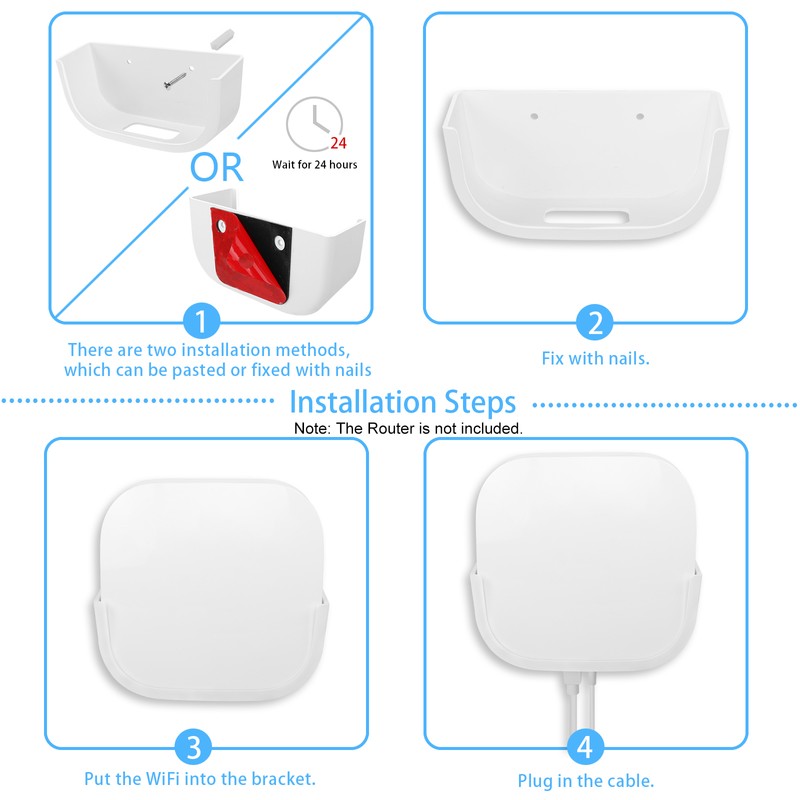 OR

24

Wait for 24 hours

1

There are two installation methods, which can be pasted or fixed with nails

2

Fix with nails.

Installation Steps

Note: The Router is not included.

3

Put the WiFi into the bracket.

4

Plug in the cable.