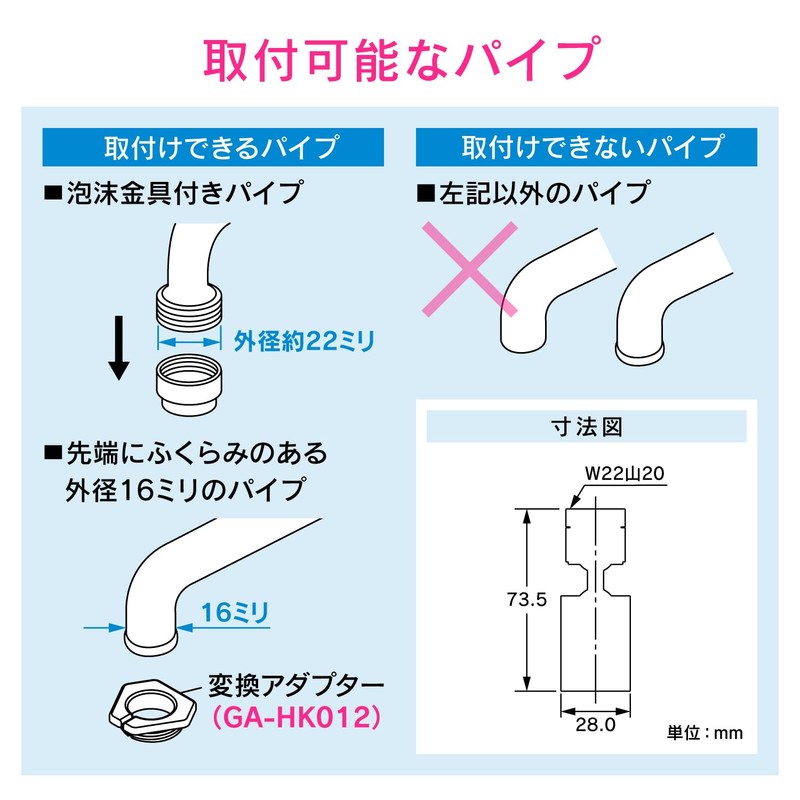 取付可能なパイプ

取付けできるパイプ

■泡沫金具付きパイプ

外径約22ミリ

■先端にふくらみのある外径16ミリのパイプ

16ミリ

変換アダプター
(GA-HK012)

取付けできないパイプ

■左記以外のパイプ

寸法図

W22山20

73.5

28.0

単位：mm