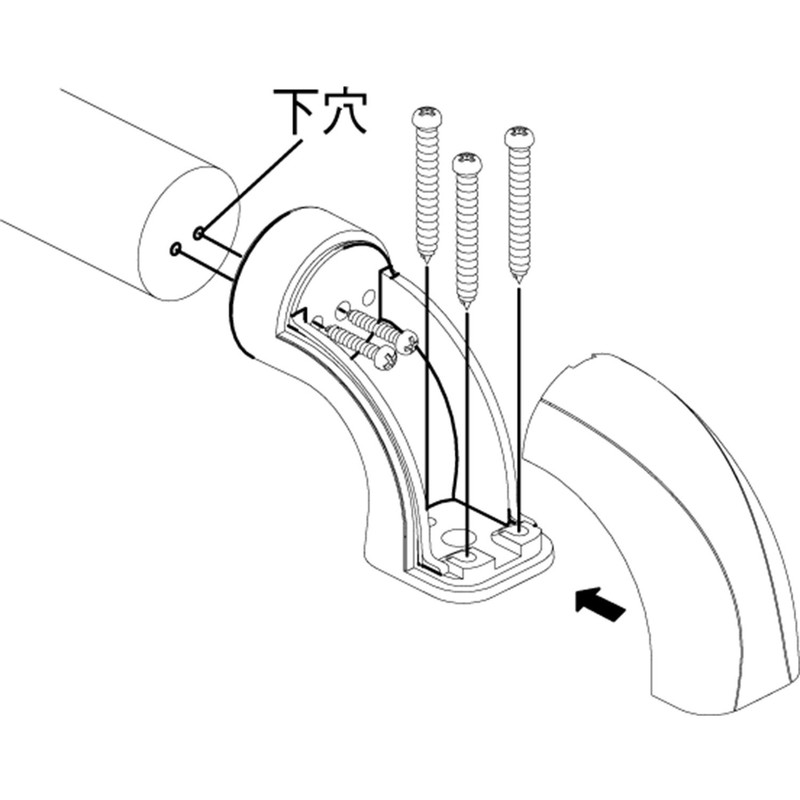 下穴