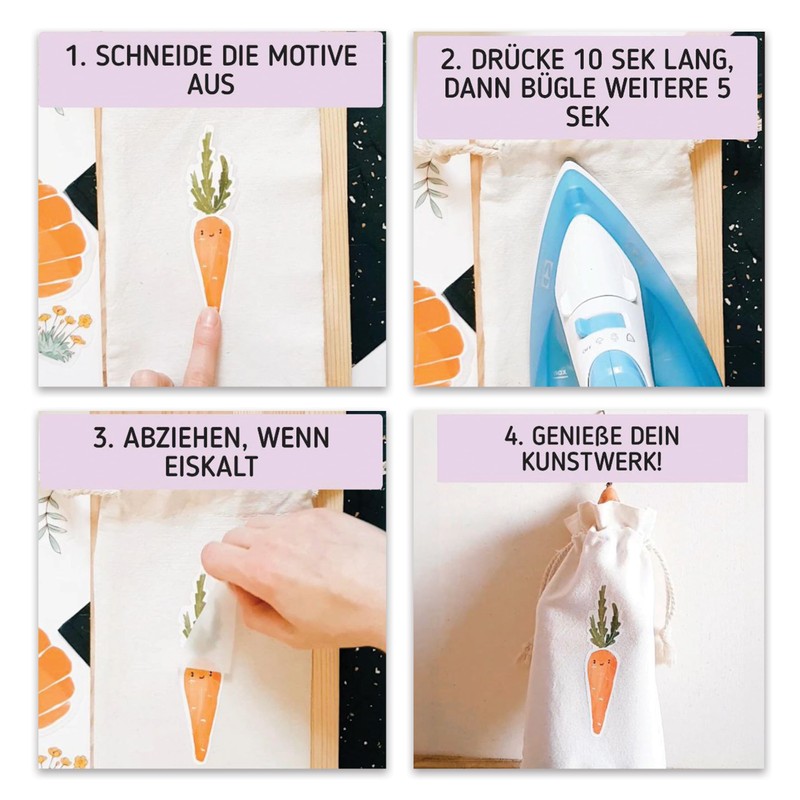 1. SCHNEIDE DIE MOTIVE AUS

2. DRÜCKE 10 SEK LANG, DANN BÜGLE WEITERE 5 SEK

3. ABZIEHEN, WENN EISKALT

4. GENIEßE DEIN KUNSTWERK!