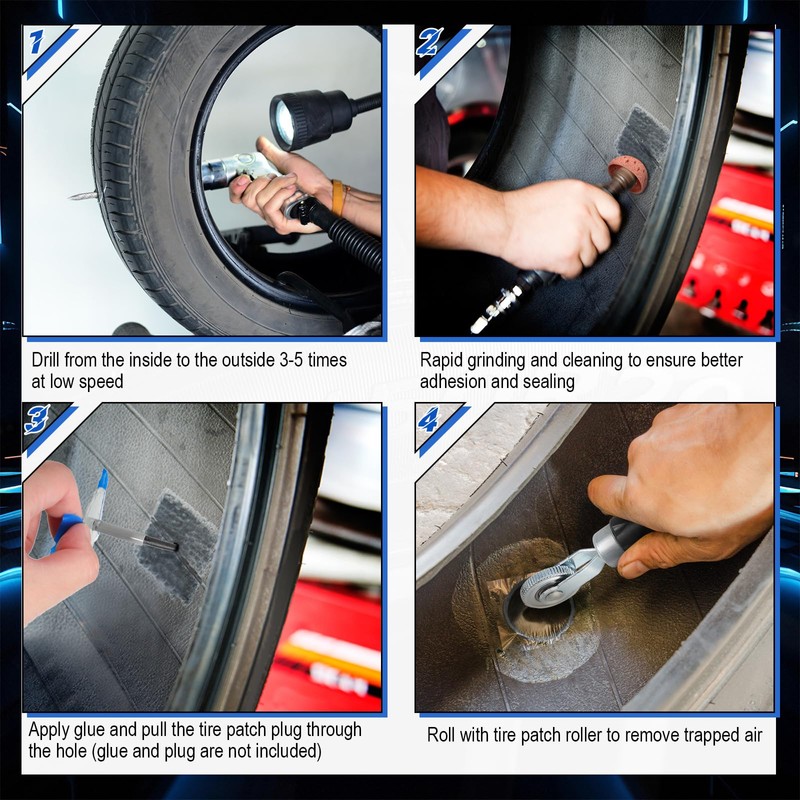 1

Drill from the inside to the outside 3-5 times at low speed

2

Rapid grinding and cleaning to ensure better adhesion and sealing

3

Apply glue and pull the tire patch plug through the hole (glue and plug are not included)

4

Roll with tire patch roller to remove trapped air