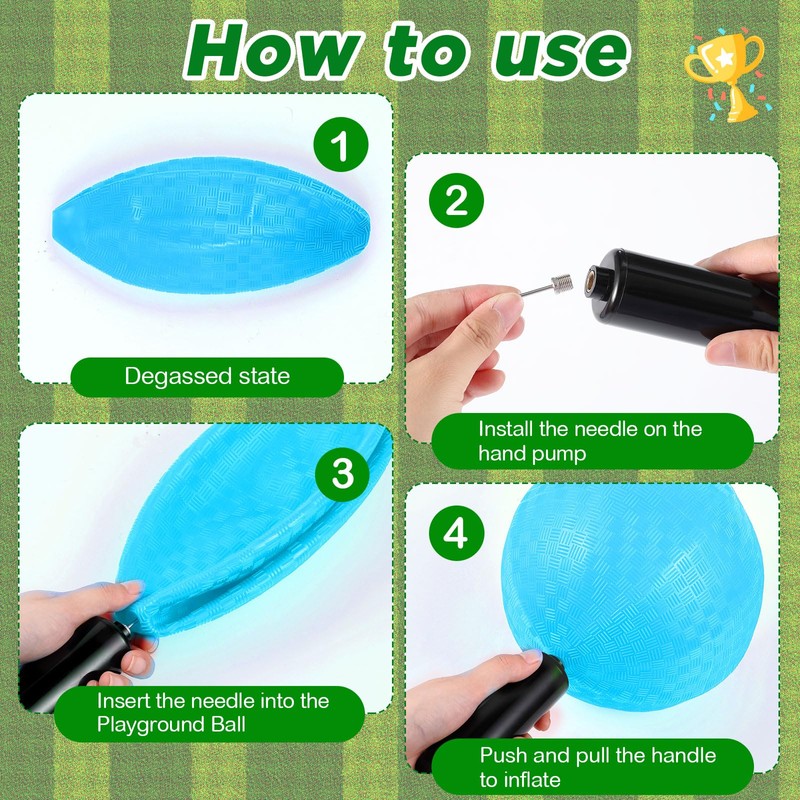 How to use

1

Degassed state

2

Install the needle on the hand pump

3

Insert the needle into the Playground Ball

4

Push and pull the handle to inflate