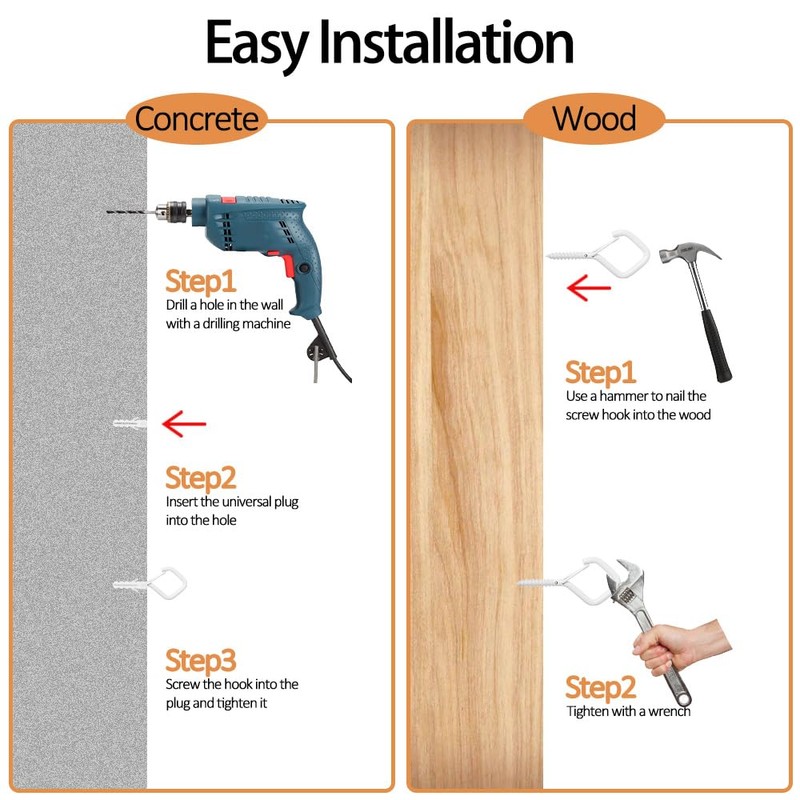 Easy Installation

Concrete

Step1
Drill a hole in the wall with a drilling machine

Step2
Insert the universal plug into the hole

Step3
Screw the hook into the plug and tighten it

Wood

Step1
Use a hammer to nail the screw hook into the wood

Step2
Tighten with a wrench