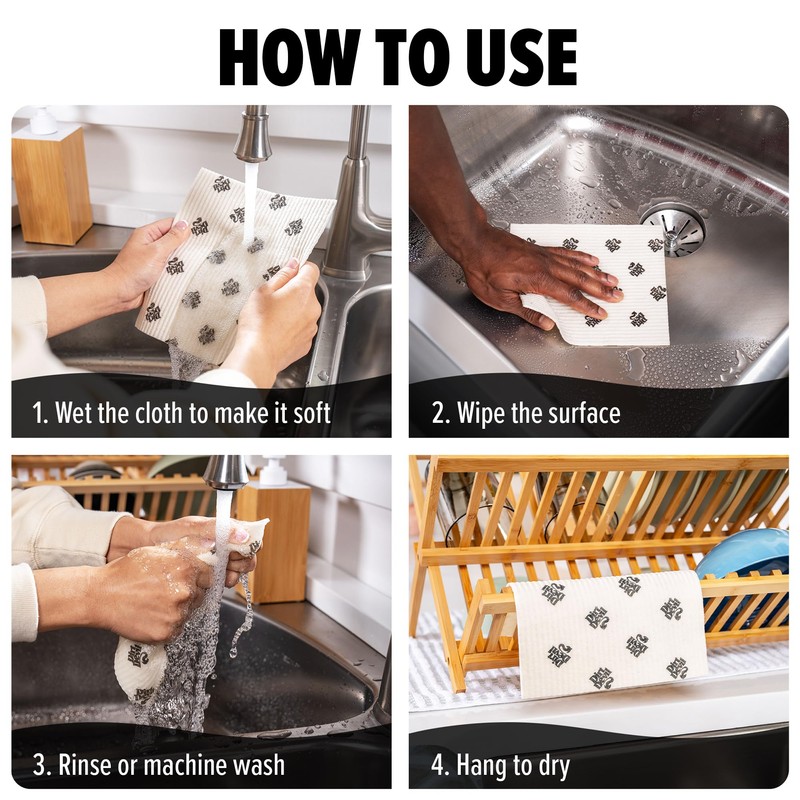 HOW TO USE

1. Wet the cloth to make it soft

2. Wipe the surface

3. Rinse or machine wash

4. Hang to dry