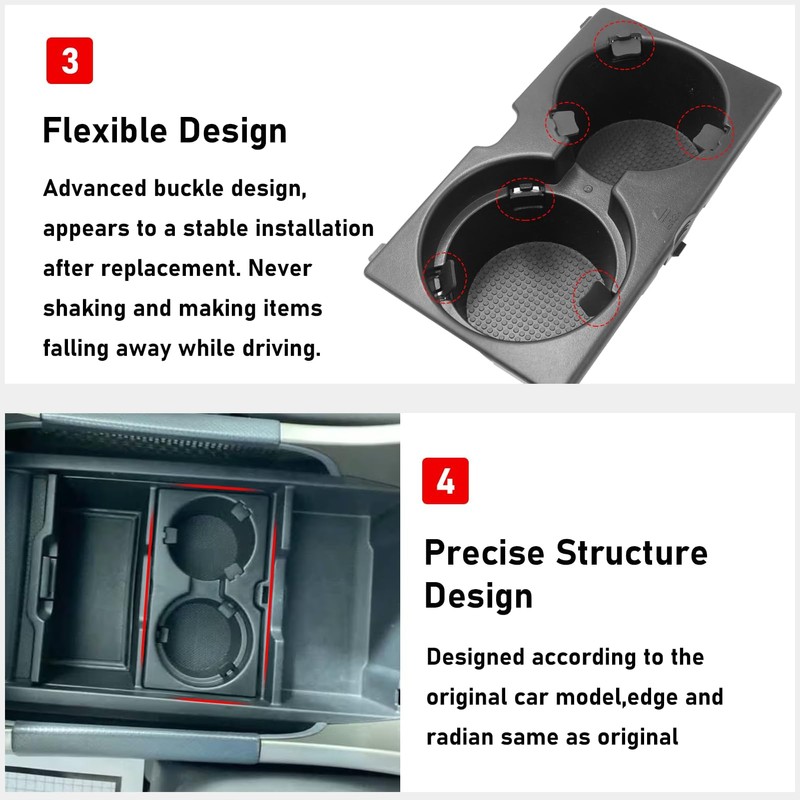 3

Flexible Design

Advanced buckle design, appears to a stable installation after replacement. Never shaking and making items falling away while driving.

4

Precise Structure Design

Designed according to the original car model,edge and radian same as original