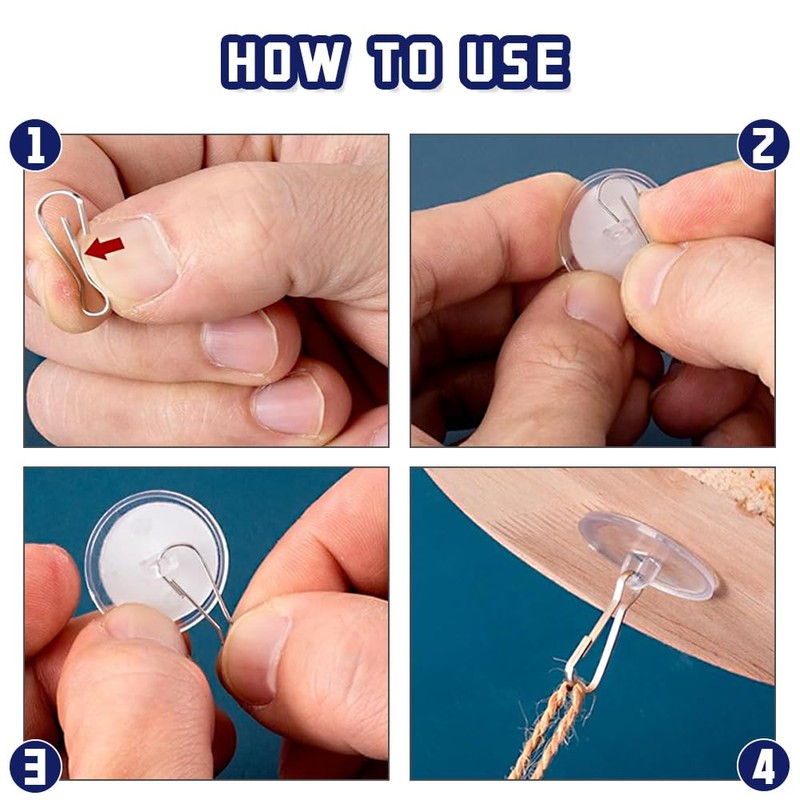 HOW TO USE

1

2

3

4